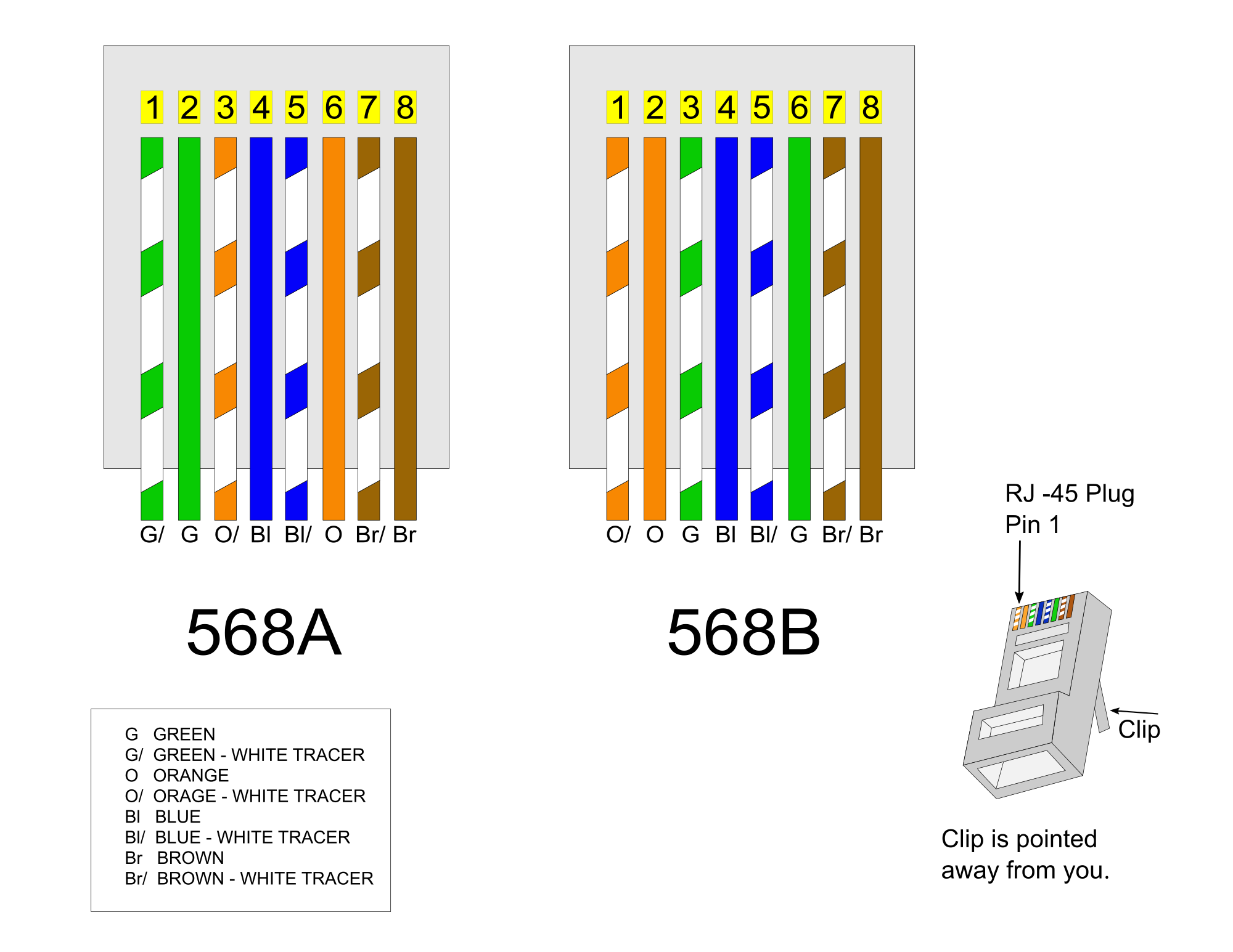 1 2 3 4 5 6 7 8

G/ G O/ Bl Bl/ O Br/ Br

568A

1 2 3 4 5 6 7 8

O/ O G Bl Bl/ G Br/ Br

568B

RJ -45 Plug
Pin 1

Clip

Clip is pointed away from you.

G GREEN
G/ GREEN - WHITE TRACER
O ORANGE
O/ ORAGE - WHITE TRACER
Bl BLUE
Bl/ BLUE - WHITE TRACER
Br BROWN
Br/ BROWN - WHITE TRACER