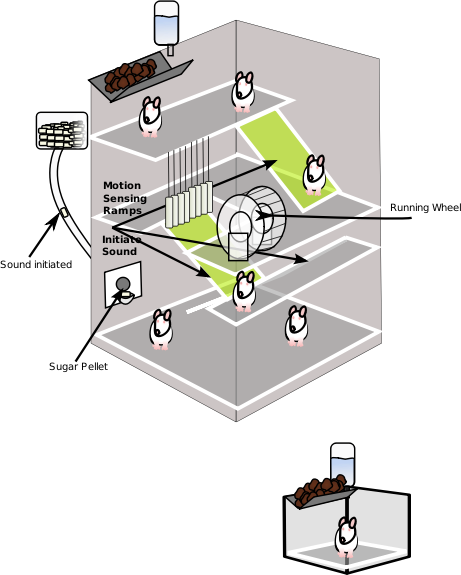 Motion Sensing Ramps

Initiate Sound

Running Wheel

Sound initiated

Sugar Pellet