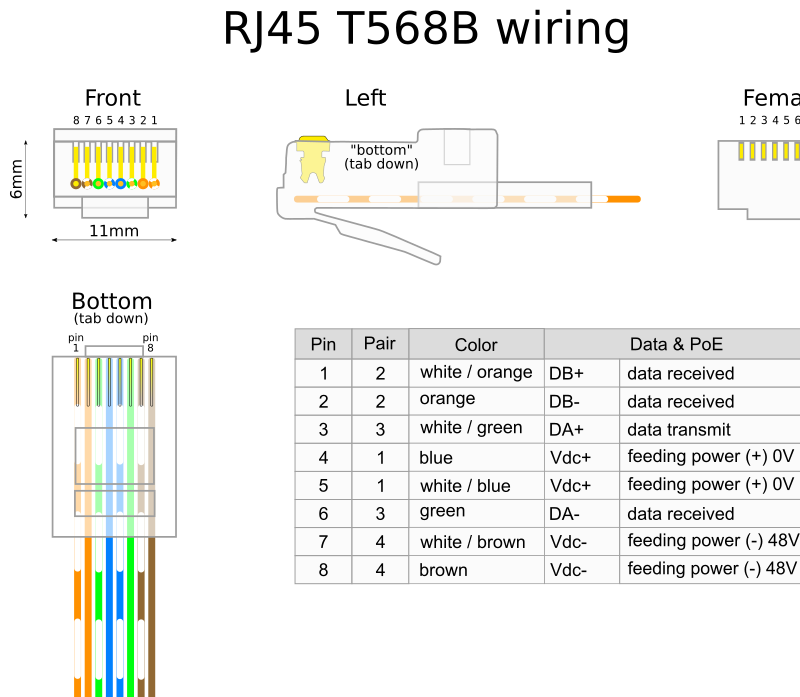 RJ45 T568B wiring

Front

8 7 6 5 4 3 2 1

6mm

11mm

Left

"bottom"
(tab down)

Fema

1 2 3 4 5 6

Bottom
(tab down)

pin
1

pin
8

| Pin | Pair | Color | Data & PoE | |
|---|---|---|---|---|
| 1 | 2 | white / orange | DB+ | data received |
| 2 | 2 | orange | DB- | data received |
| 3 | 3 | white / green | DA+ | data transmit |
| 4 | 1 | blue | Vdc+ | feeding power (+) 0V |
| 5 | 1 | white / blue | Vdc+ | feeding power (+) 0V |
| 6 | 3 | green | DA- | data received |
| 7 | 4 | white / brown | Vdc- | feeding power (-) 48V |
| 8 | 4 | brown | Vdc- | feeding power (-) 48V |