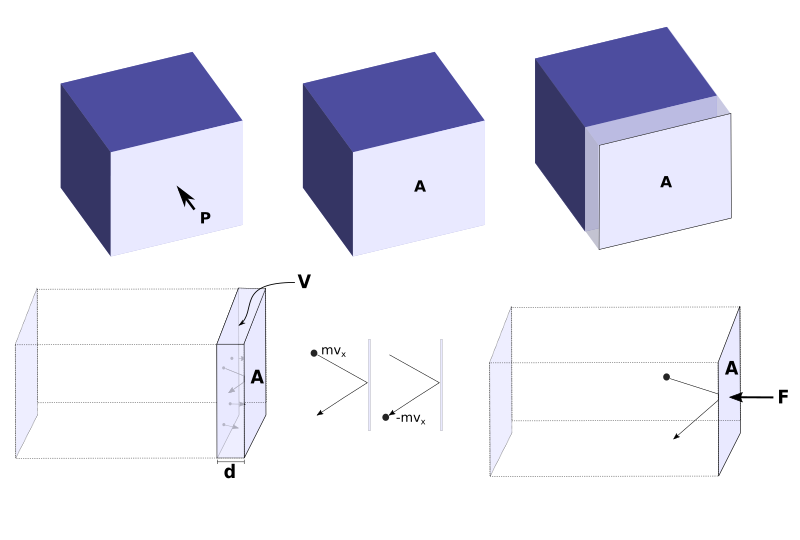 P

A

A

V

A

d

$mv_x$

$-mv_x$

A

F