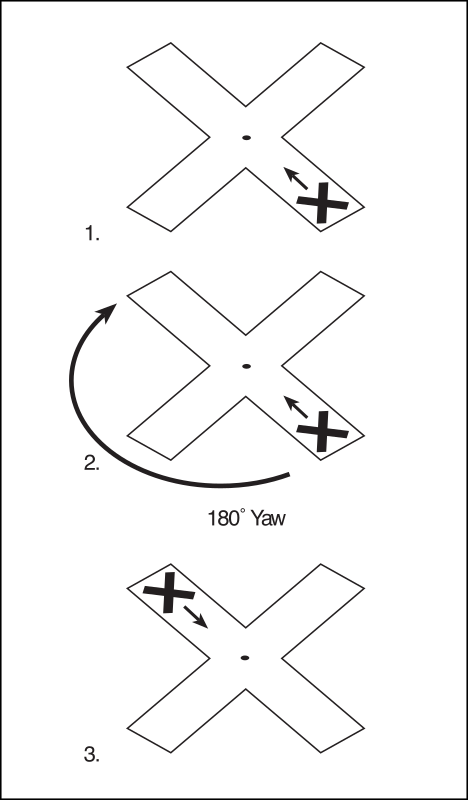 1.

2.

180° Yaw

3.